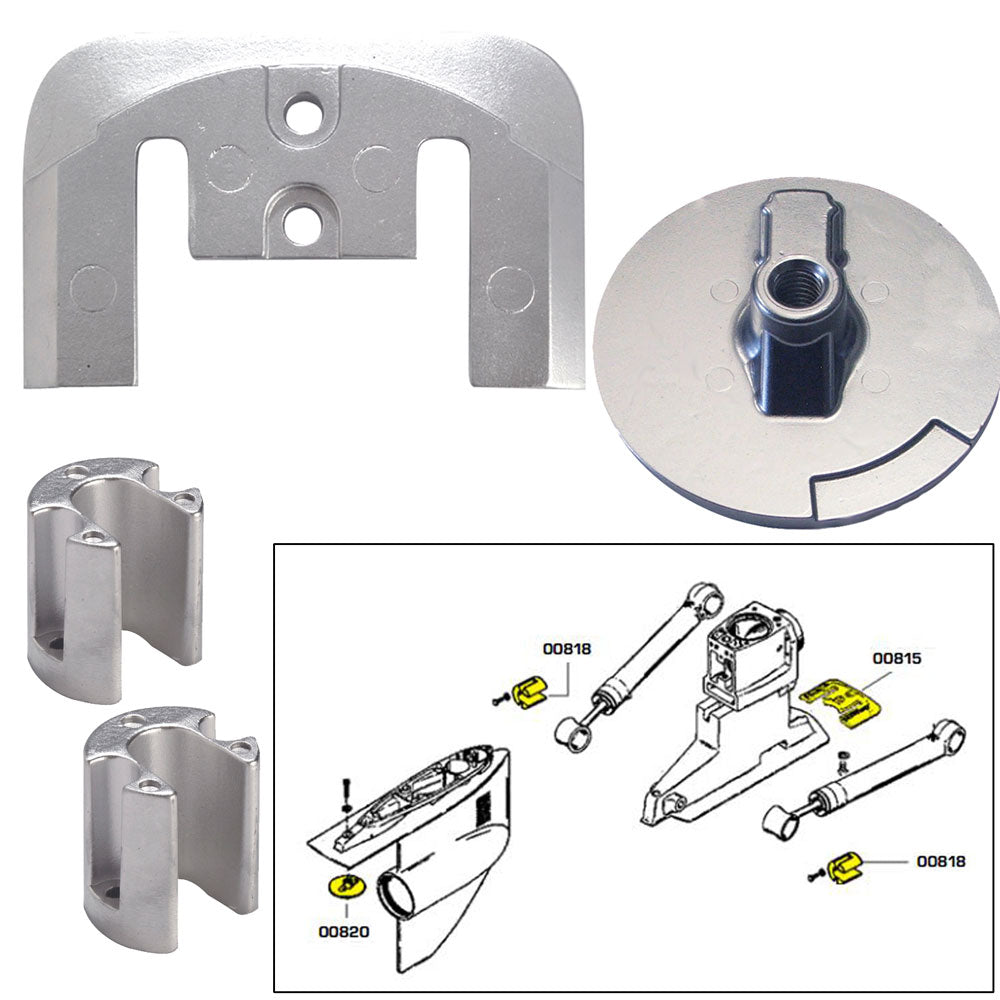 00818

00815

00818

00820